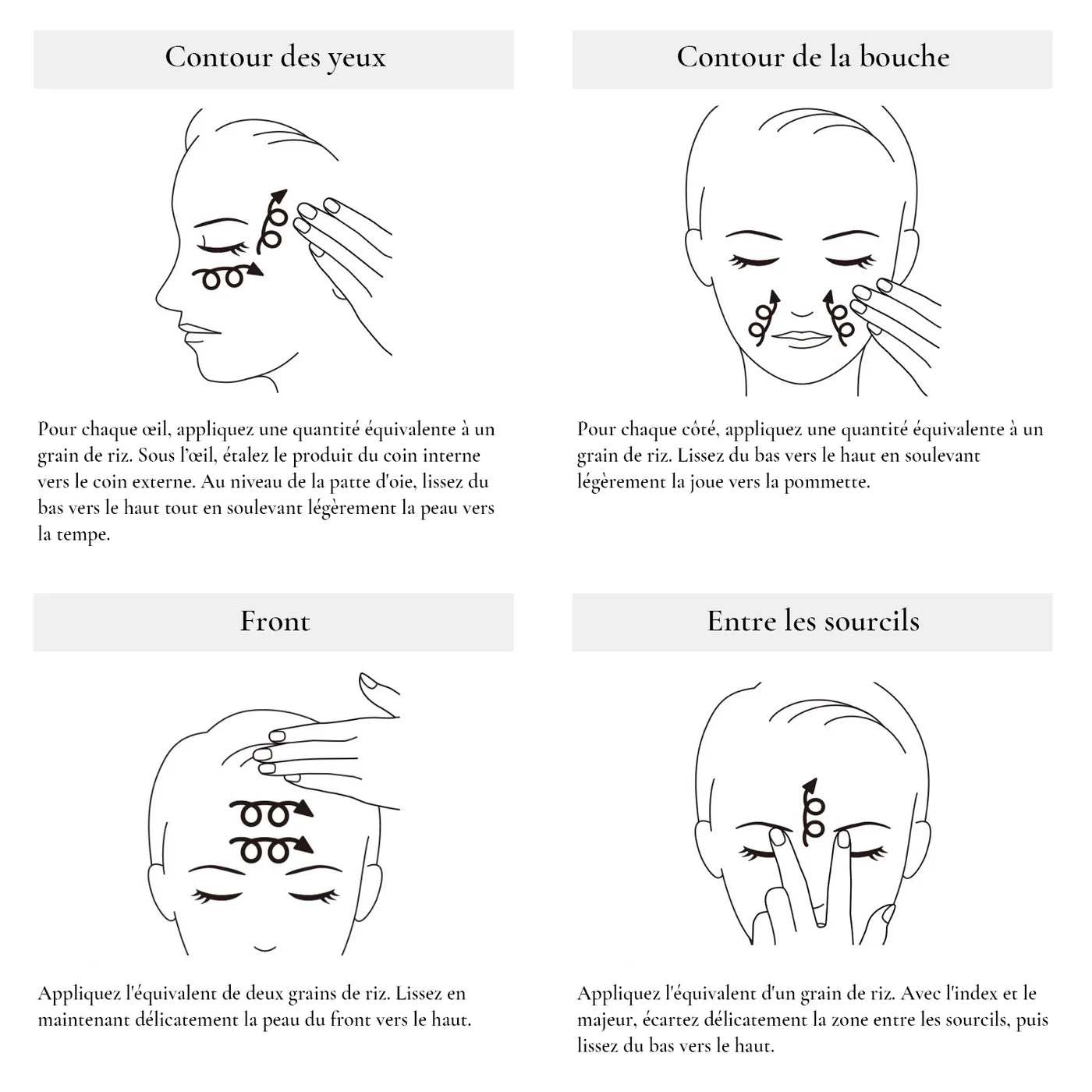 Contour des yeux

Pour chaque œil, appliquez une quantité équivalente à un grain de riz. Sous l'œil, étalez le produit du coin interne vers le coin externe. Au niveau de la patte d'oie, lissez du bas vers le haut tout en soulevant légèrement la peau vers la tempe.

Contour de la bouche

Pour chaque côté, appliquez une quantité équivalente à un grain de riz. Lissez du bas vers le haut en soulevant légèrement la joue vers la pommette.

Front

Appliquez l'équivalent de deux grains de riz. Lissez en maintenant délicatement la peau du front vers le haut.

Entre les sourcils

Appliquez l'équivalent d'un grain de riz. Avec l'index et le majeur, écartez délicatement la zone entre les sourcils, puis lissez du bas vers le haut.