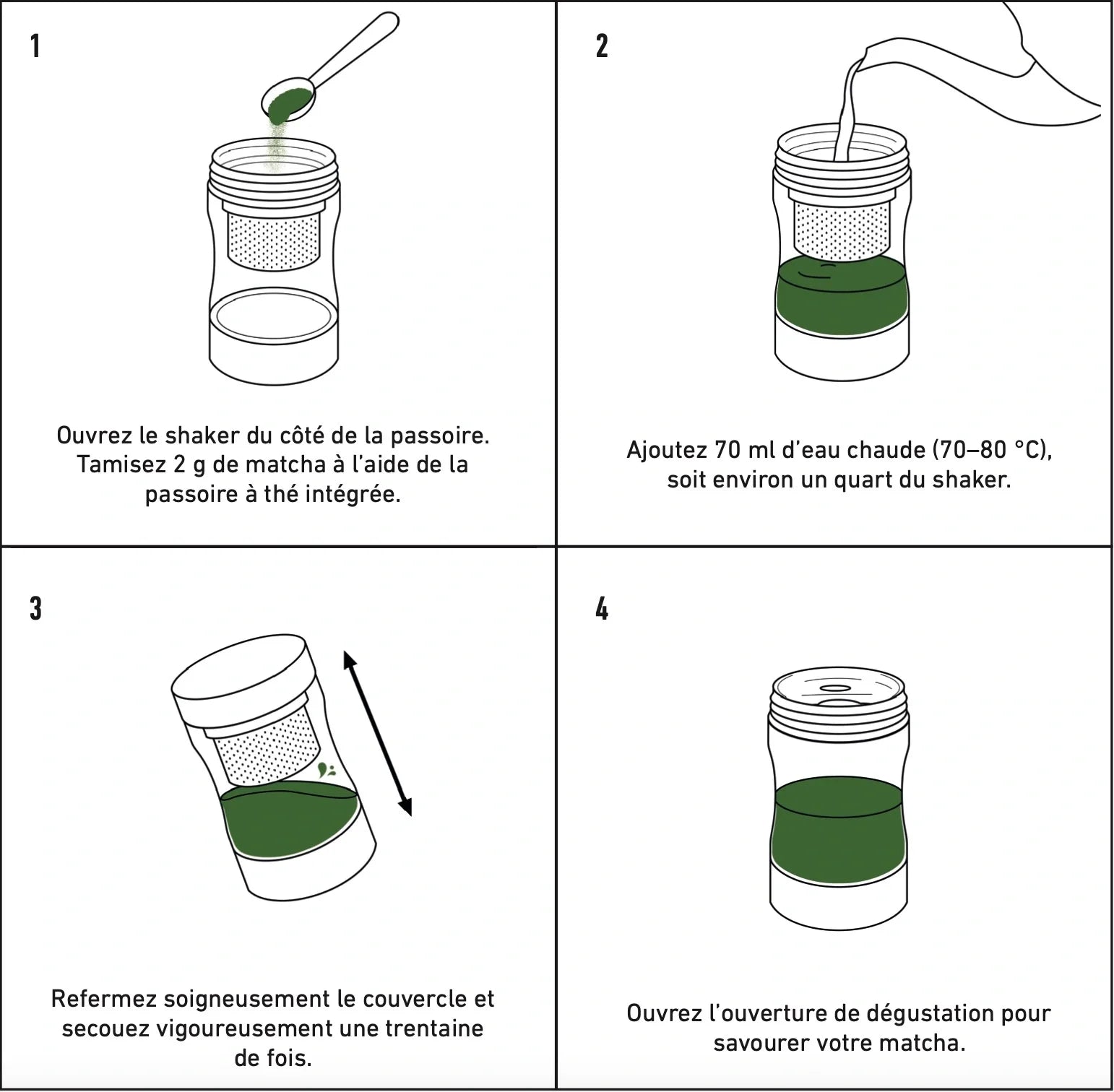 1

Ouvrez le shaker du côté de la passoire. Tamisez 2 g de matcha à l'aide de la passoire à thé intégrée.

2

Ajoutez 70 ml d'eau chaude (70–80 °C), soit environ un quart du shaker.

3

Refermez soigneusement le couvercle et secouez vigoureusement une trentaine de fois.

4

Ouvrez l'ouverture de dégustation pour savourer votre matcha.