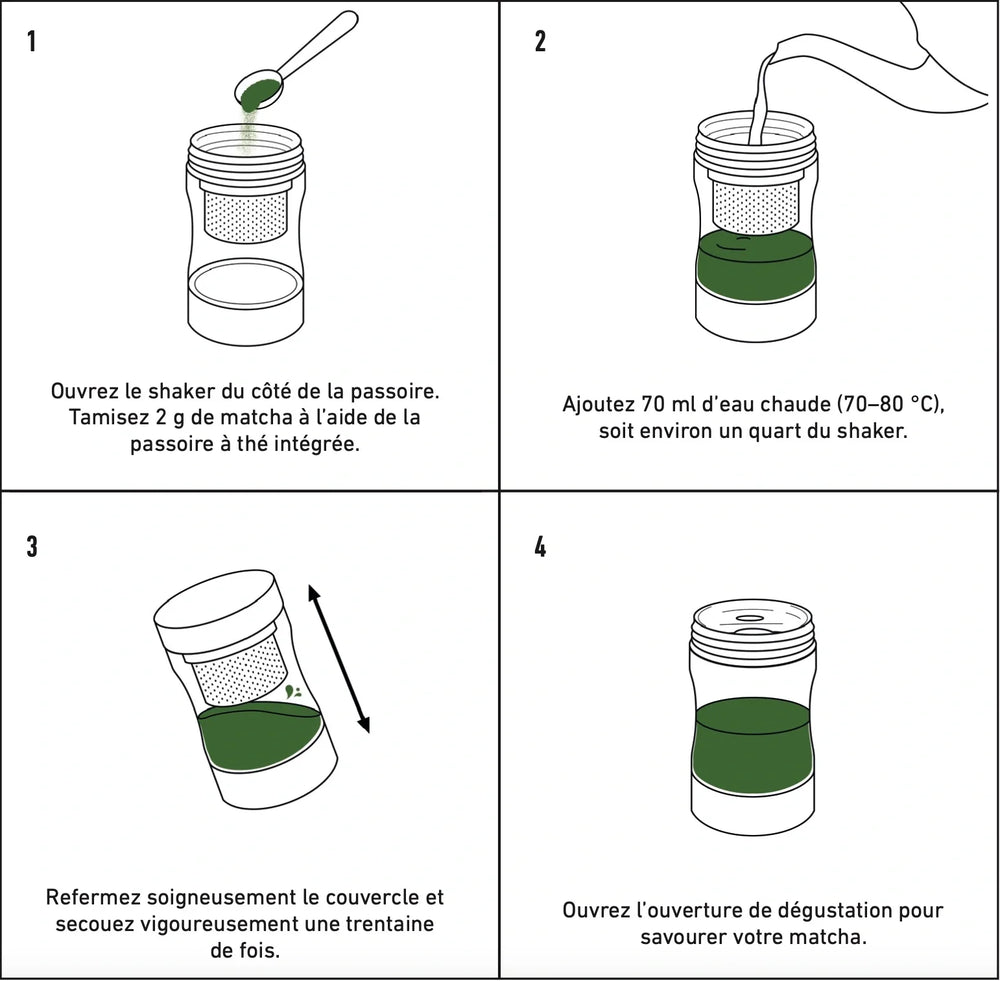 1

Ouvrez le shaker du côté de la passoire. Tamisez 2 g de matcha à l'aide de la passoire à thé intégrée.

2

Ajoutez 70 ml d'eau chaude (70–80 °C), soit environ un quart du shaker.

3

Refermez soigneusement le couvercle et secouez vigoureusement une trentaine de fois.

4

Ouvrez l'ouverture de dégustation pour savourer votre matcha.